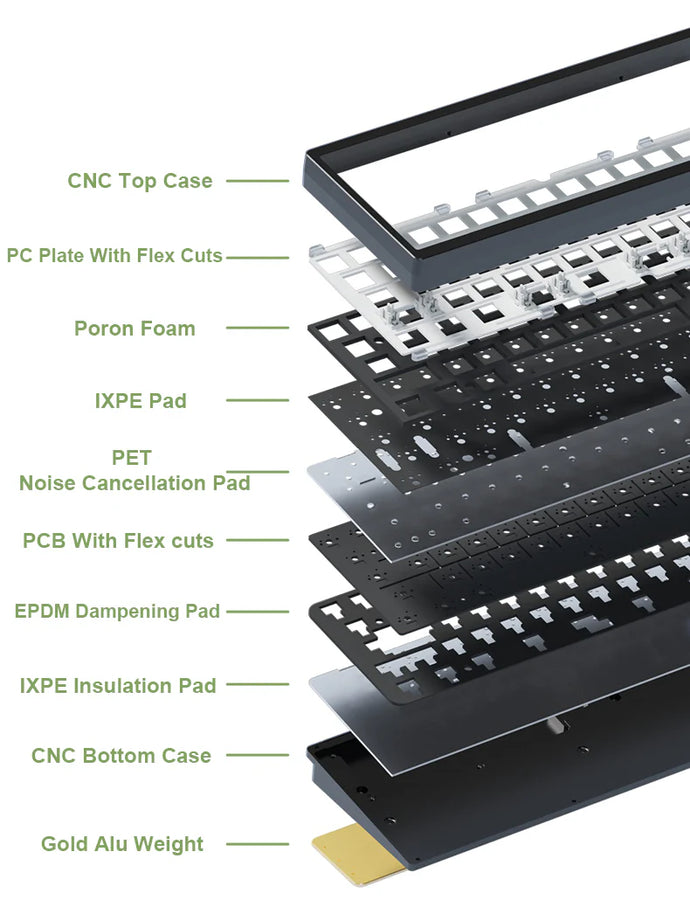 CNC Top Case

PC Plate With Flex Cuts

Poron Foam

IXPE Pad

PET
Noise Cancellation Pad

PCB With Flex cuts

EPDM Dampening Pad

IXPE Insulation Pad

CNC Bottom Case

Gold Alu Weight