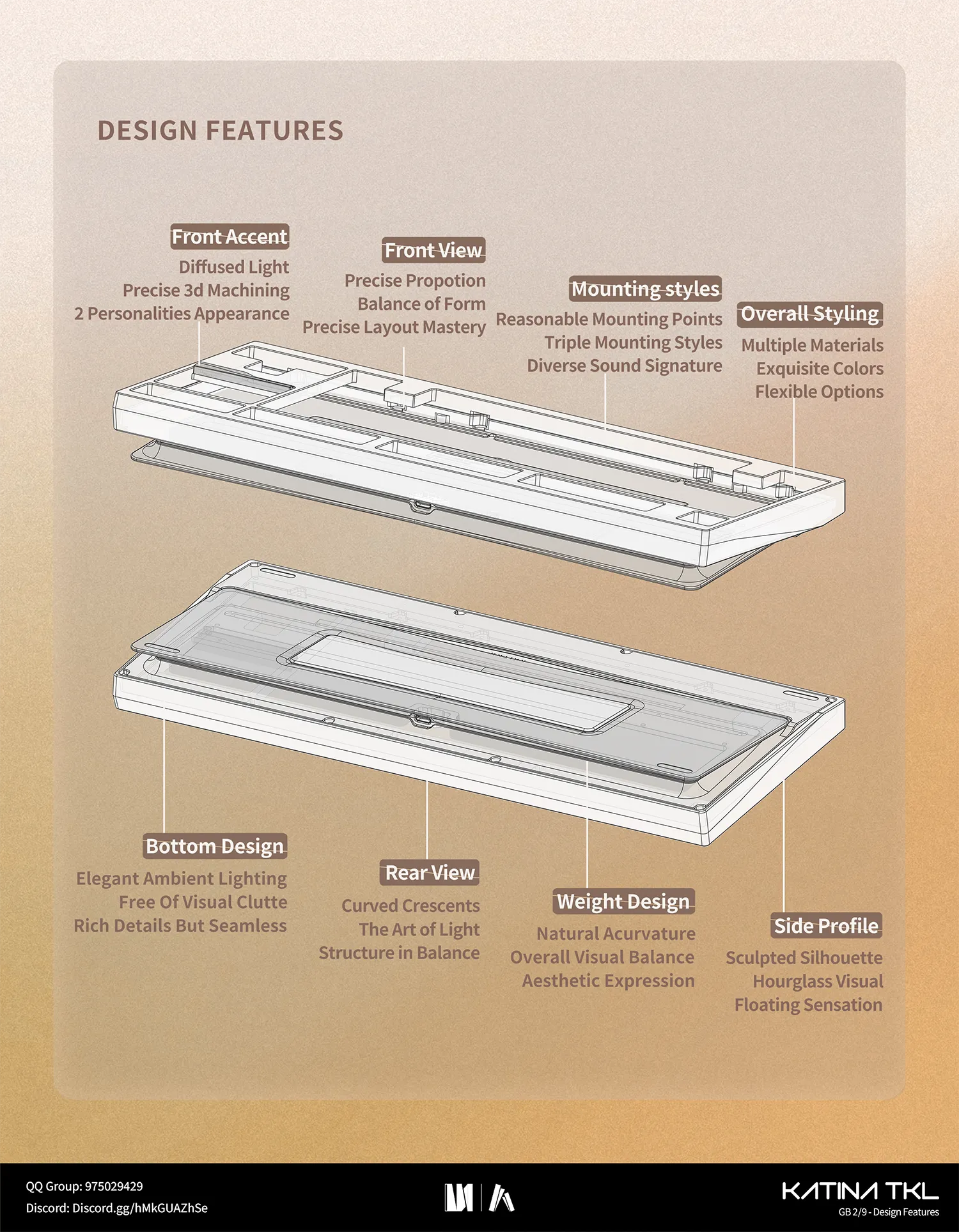 DESIGN FEATURES

Front Accent
Diffused Light
Precise 3d Machining
2 Personalities Appearance

Front View
Precise Propotion
Balance of Form
Precise Layout Mastery

Mounting styles
Reasonable Mounting Points
Triple Mounting Styles
Diverse Sound Signature

Overall Styling
Multiple Materials
Exquisite Colors
Flexible Options

Bottom Design
Elegant Ambient Lighting
Free Of Visual Clutte
Rich Details But Seamless

Rear View
Curved Crescents
The Art of Light
Structure in Balance

Weight Design
Natural Acurvature
Overall Visual Balance
Aesthetic Expression

Side Profile
Sculpted Silhouette
Hourglass Visual
Floating Sensation

QQ Group: 975029429
Discord: Discord.gg/hMkGUAZhSe

KATINA TKL
GB 2/9 - Design Features